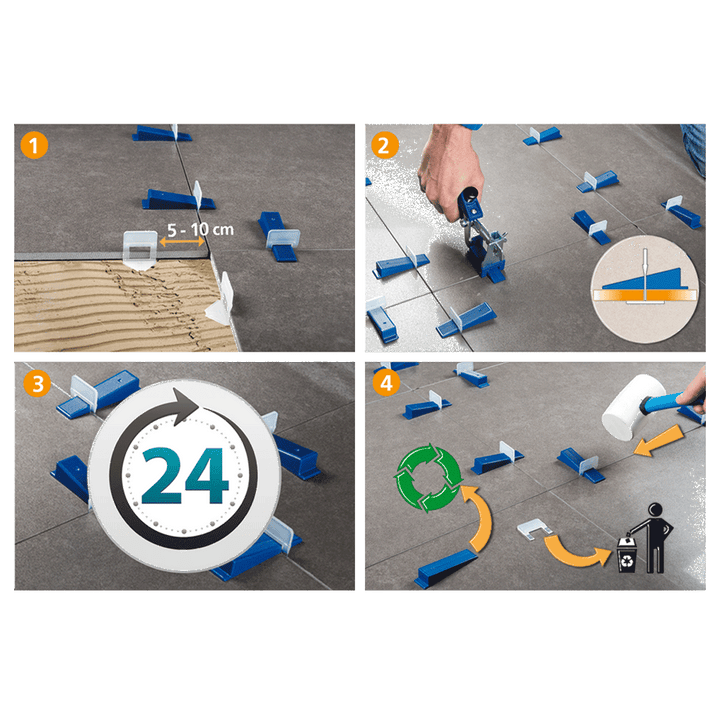 1

5 - 10 cm

2

3

24

4